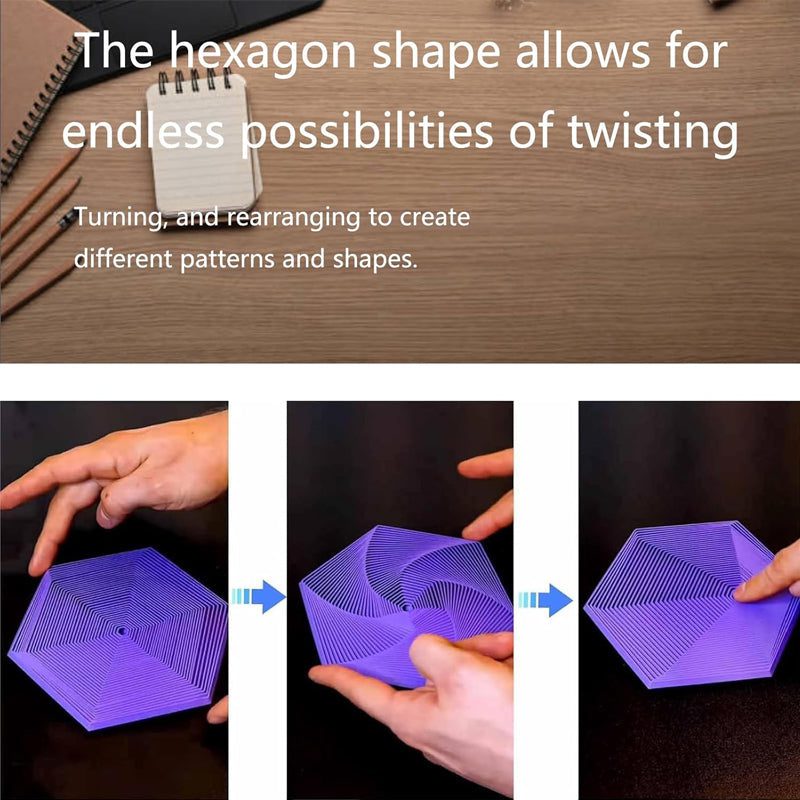 The hexagon shape allows for endless possibilities of twisting

Turning, and rearranging to create different patterns and shapes.